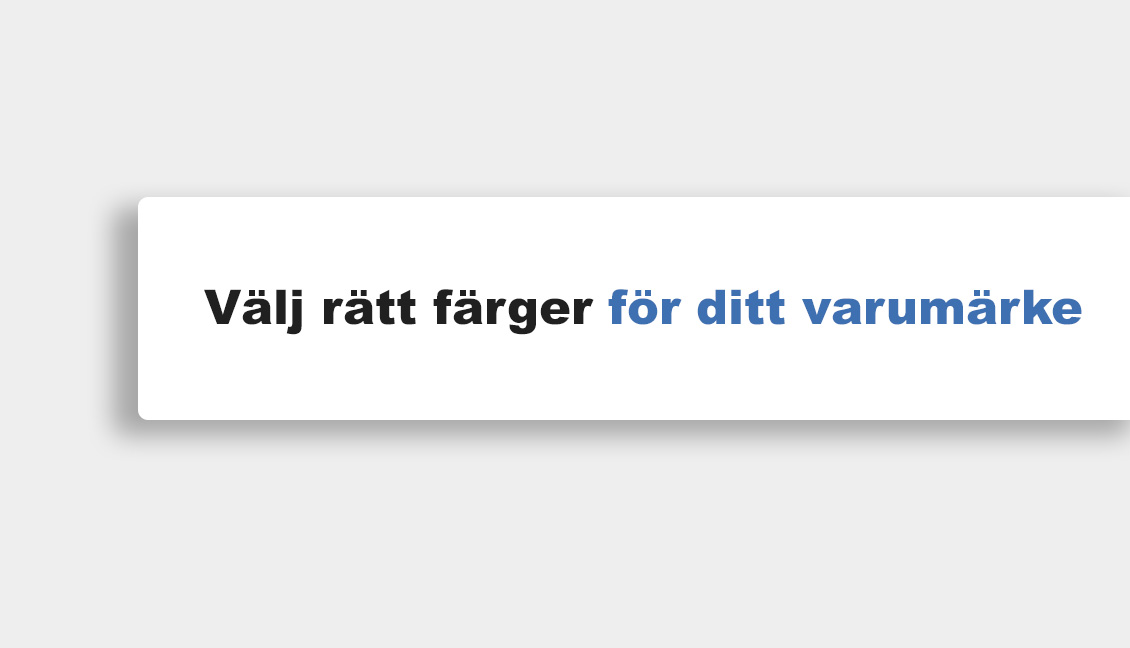 Välj rätt färger för ditt varumärke